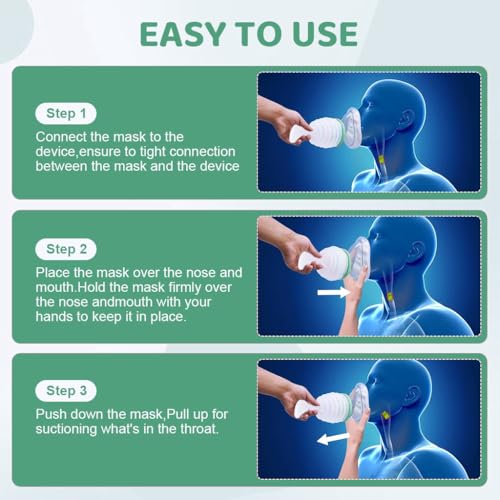 EASY TO USE

Step 1

Connect the mask to the device,ensure to tight connection between the mask and the device

Step 2

Place the mask over the nose and mouth.Hold the mask firmly over the nose andmouth with your hands to keep it in place.

Step 3

Push down the mask,Pull up for suctioning what's in the throat.